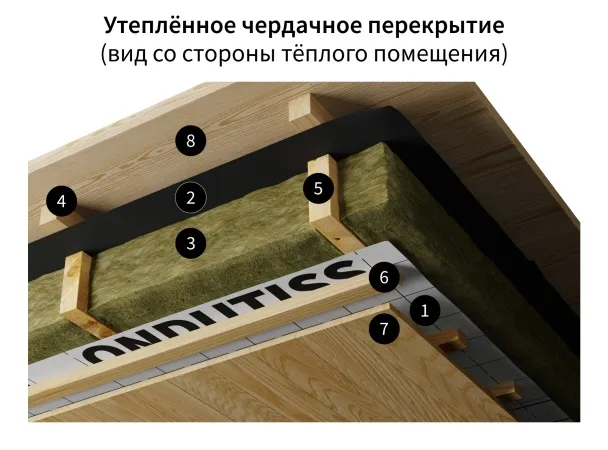 Утеплённое чердачное перекрытие
(вид со стороны тёплого помещения)

8
4
2
5
3
6
1
7
ONDUTISS